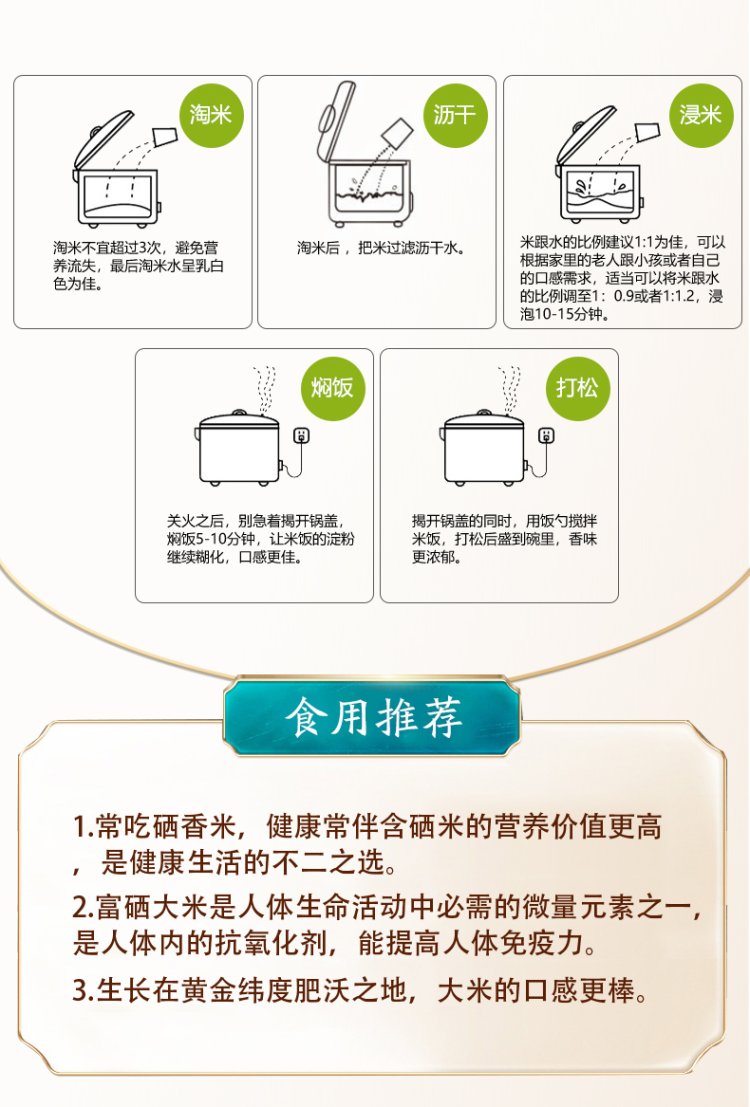 淘米

淘米不宜超过3次，避免营养流失，最后淘米水呈乳白色为佳。

沥干

淘米后，把米过滤沥干水。

浸米

米跟水的比例建议1:1为佳，可以根据家里的老人跟小孩或者自己的口感需求，适当可以将米跟水的比例调至1：0.9或者1:1.2，浸泡10-15分钟。

焖饭

关火之后，别急着揭开锅盖，焖饭5-10分钟，让米饭的淀粉继续糊化，口感更佳。

打松

揭开锅盖的同时，用饭勺搅拌米饭，打松后盛到碗里，香味更浓郁。

食用推荐

1.常吃硒香米，健康常伴含硒米的营养价值更高，是健康生活的不二之选。

2.富硒大米是人体生命活动中必需的微量元素之一，是人体内的抗氧化剂，能提高人体免疫力。

3.生长在黄金纬度肥沃之地，大米的口感更棒。