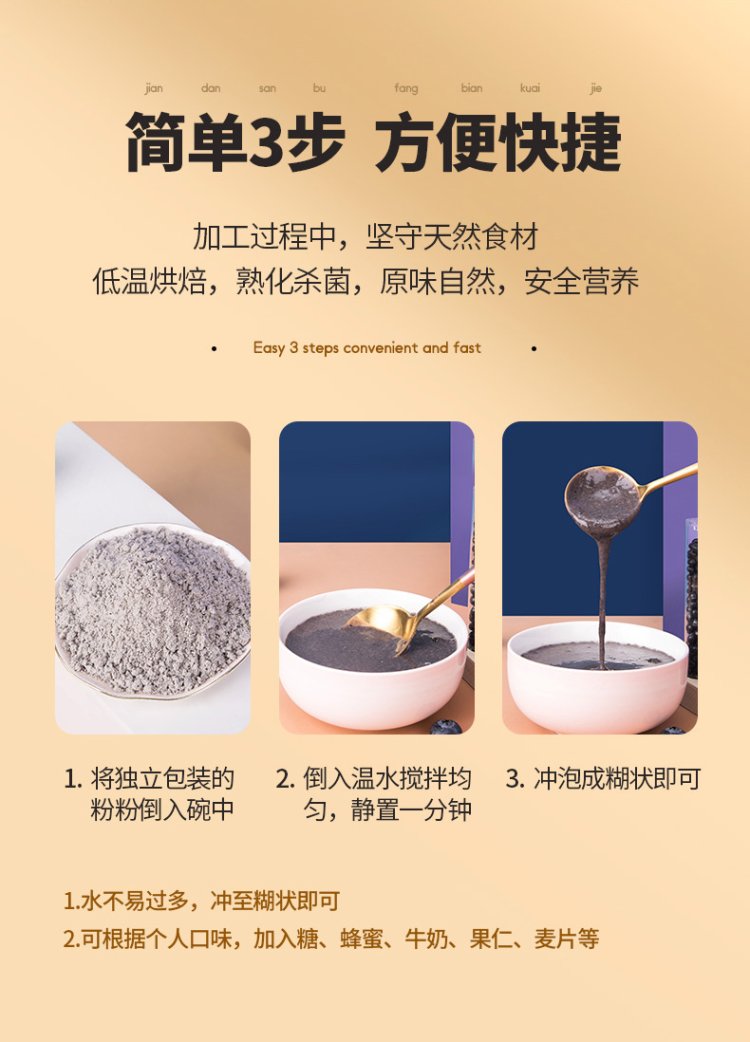 jian dan san bu fang bian kuai jie

简单3步 方便快捷

加工过程中，坚守天然食材
低温烘焙，熟化杀菌，原味自然，安全营养

• Easy 3 steps convenient and fast •

1. 将独立包装的粉粉倒入碗中

2. 倒入温水搅拌均匀，静置一分钟

3. 冲泡成糊状即可

1.水不易过多，冲至糊状即可
2.可根据个人口味，加入糖、蜂蜜、牛奶、果仁、麦片等