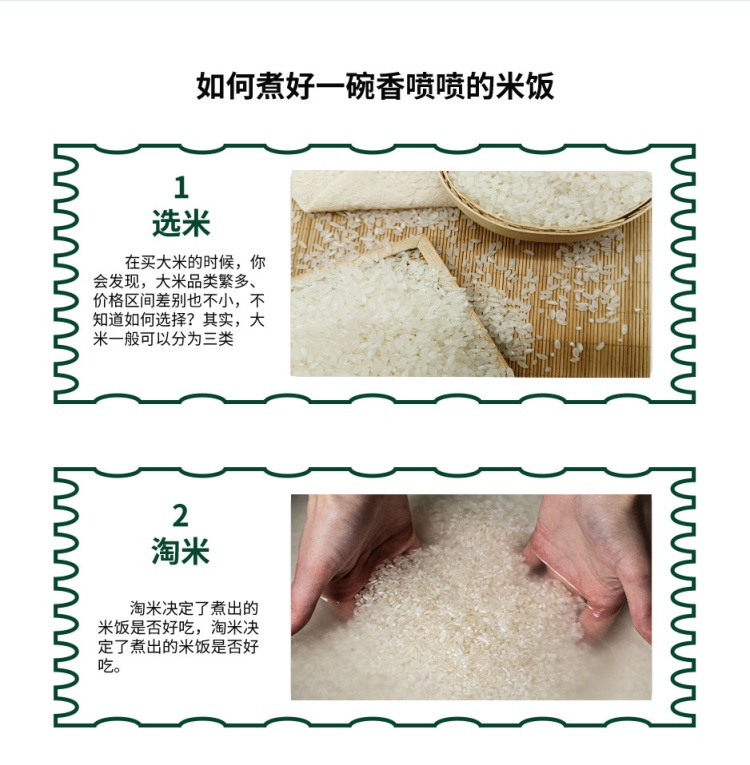 如何煮好一碗香喷喷的米饭

1
选米

在买大米的时候，你会发现，大米品类繁多、价格区间差别也不小，不知道如何选择？其实，大米一般可以分为三类

2
淘米

淘米决定了煮出的米饭是否好吃，淘米决定了煮出的米饭是否好吃。