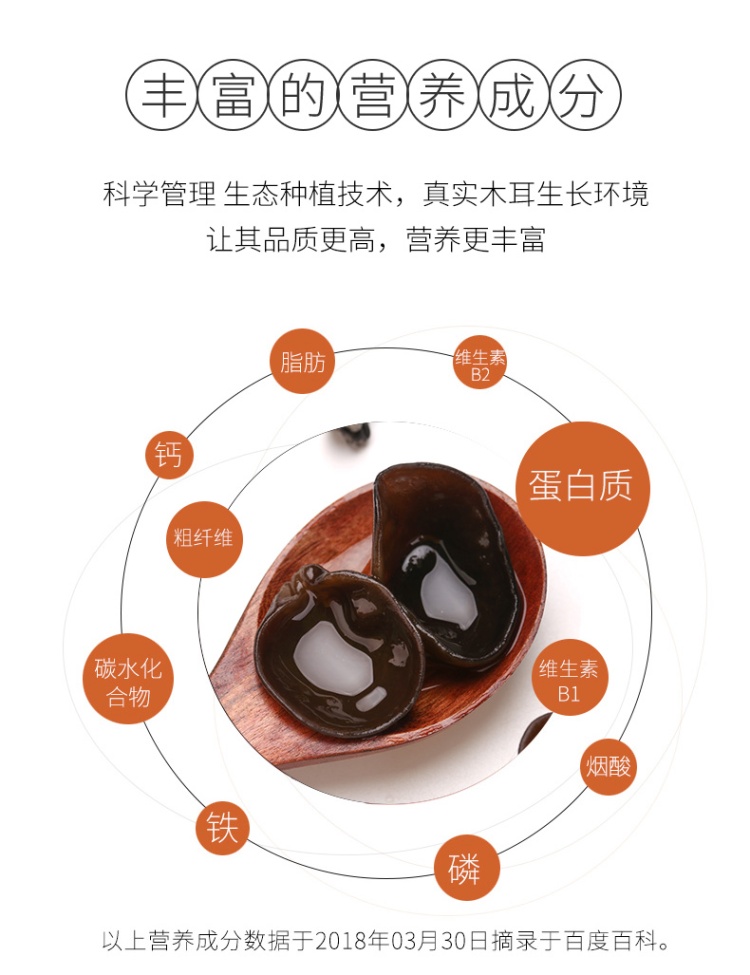 丰富的营养成分

科学管理 生态种植技术，真实木耳生长环境
让其品质更高，营养更丰富

脂肪

维生素B2

钙

蛋白质

粗纤维

碳水化合物

维生素B1

烟酸

铁

磷

以上营养成分数据于2018年03月30日摘录于百度百科。