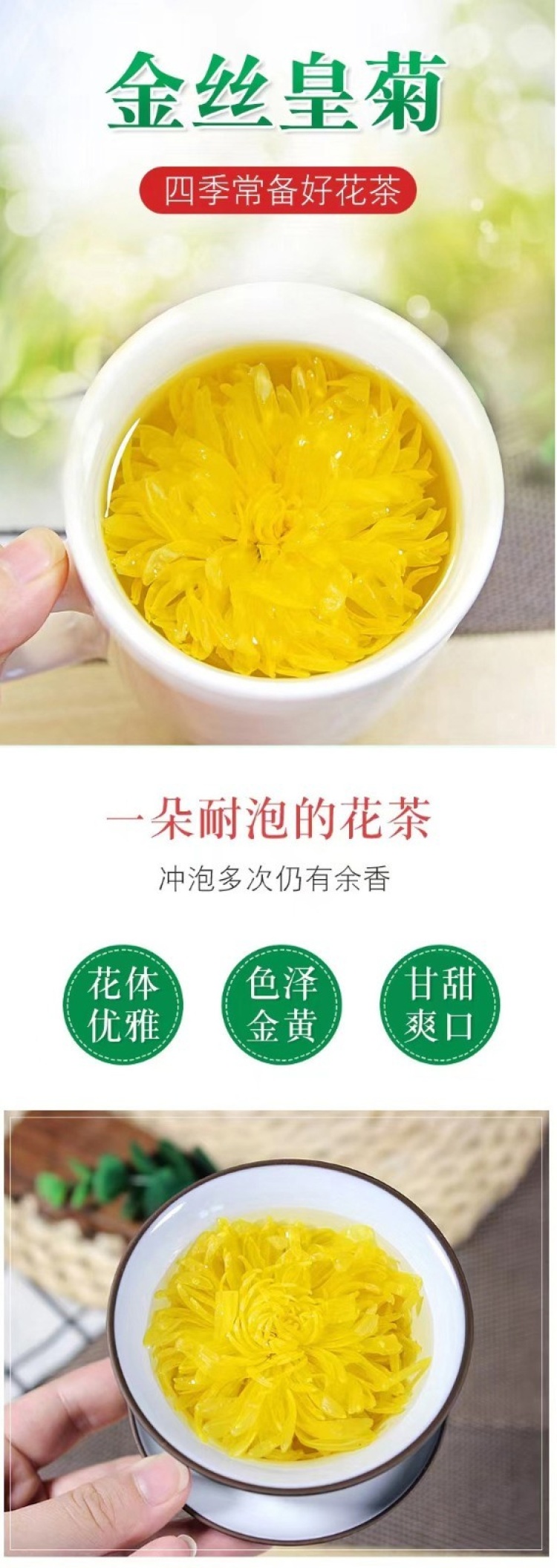 金丝皇菊

四季常备好花茶

一朵耐泡的花茶

冲泡多次仍有余香

花体优雅

色泽金黄

甘甜爽口